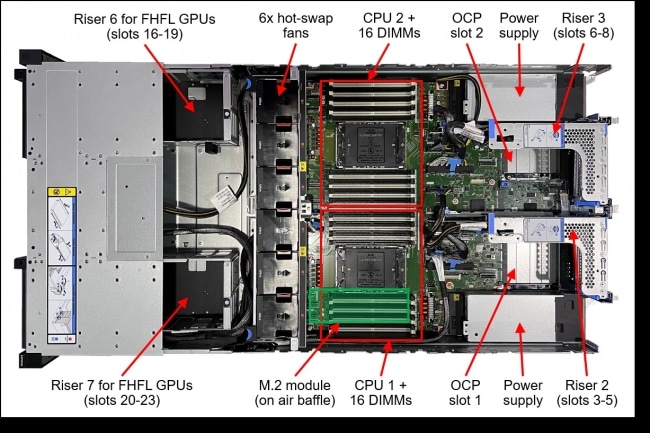 Riser 6 for FHFL GPUs
(slots 16-19)

6x hot-swap
fans

CPU 2 +
16 DIMMs

OCP
slot 2

Power
supply

Riser 3
(slots 6-8)

Riser 7 for FHFL GPUs
(slots 20-23)

M.2 module
(on air baffle)

CPU 1 +
16 DIMMs

OCP
slot 1

Power
supply

Riser 2
(slots 3-5)